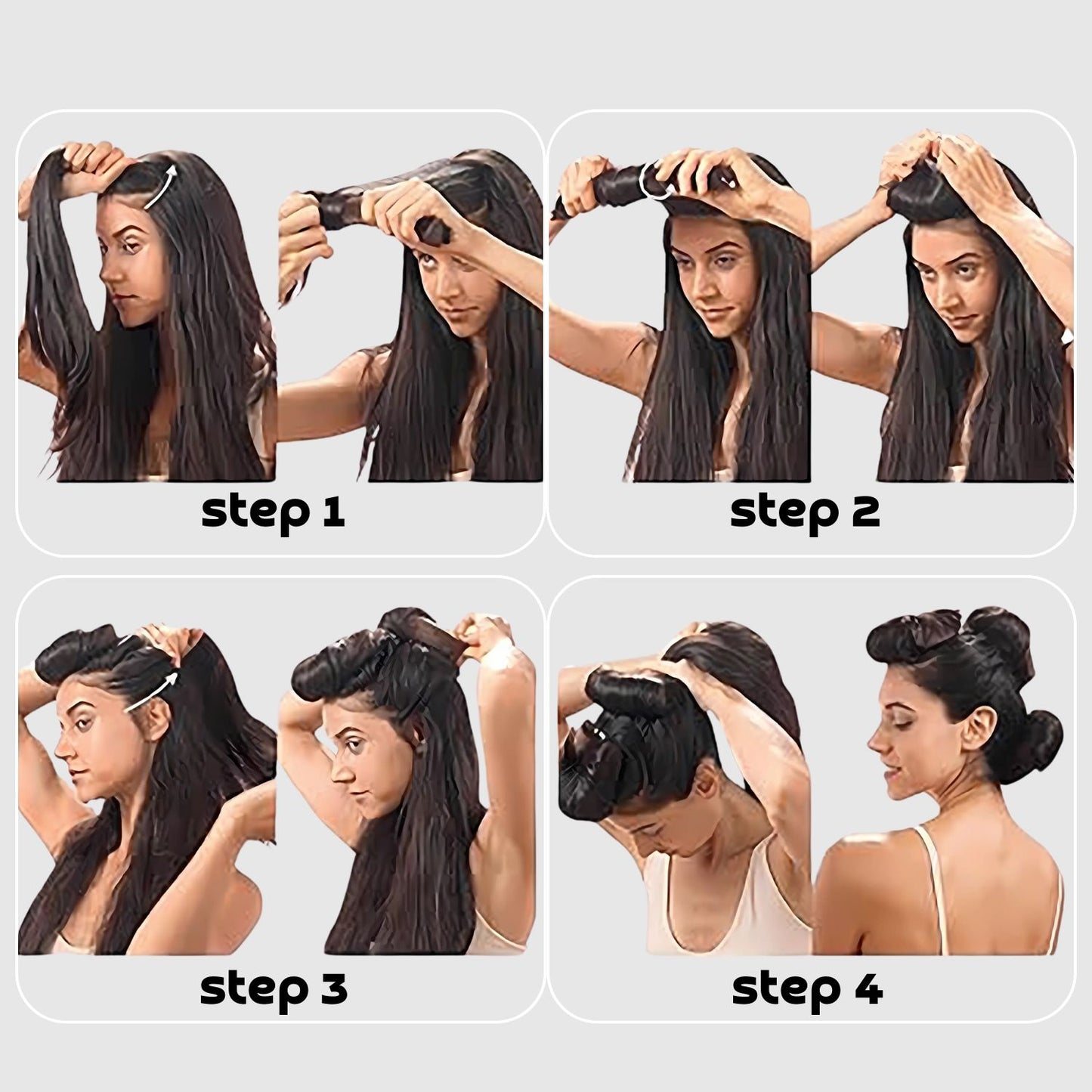 step 1

step 2

step 3

step 4